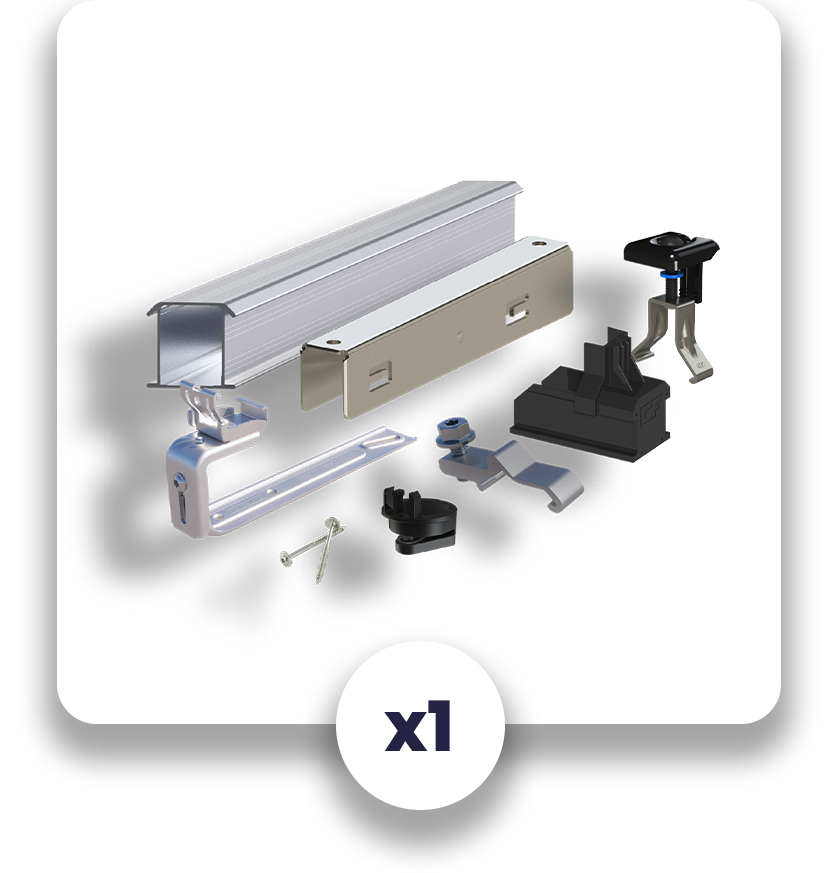 x1